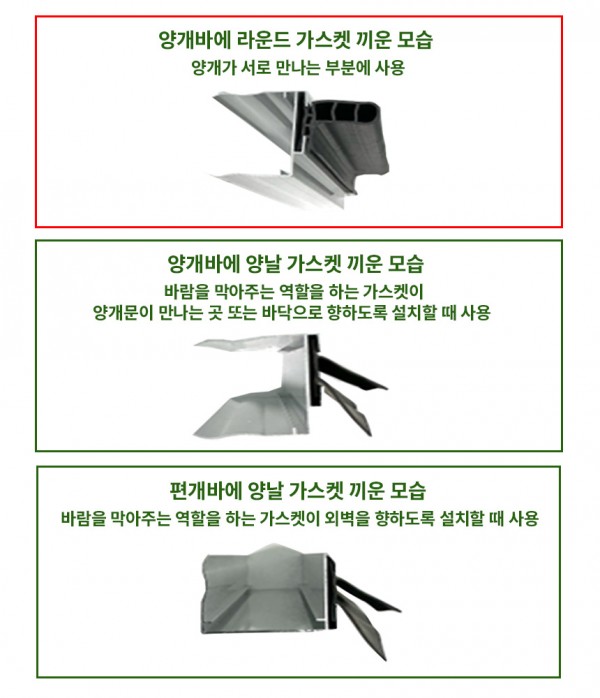 양개바에 라운드 가스켓 끼운 모습
양개가 서로 만나는 부분에 사용

양개바에 양날 가스켓 끼운 모습
바람을 막아주는 역할을 하는 가스켓이
양개문이 만나는 곳 또는 바닥으로 향하도록 설치할 때 사용

편개바에 양날 가스켓 끼운 모습
바람을 막아주는 역할을 하는 가스켓이 외벽을 향하도록 설치할 때 사용