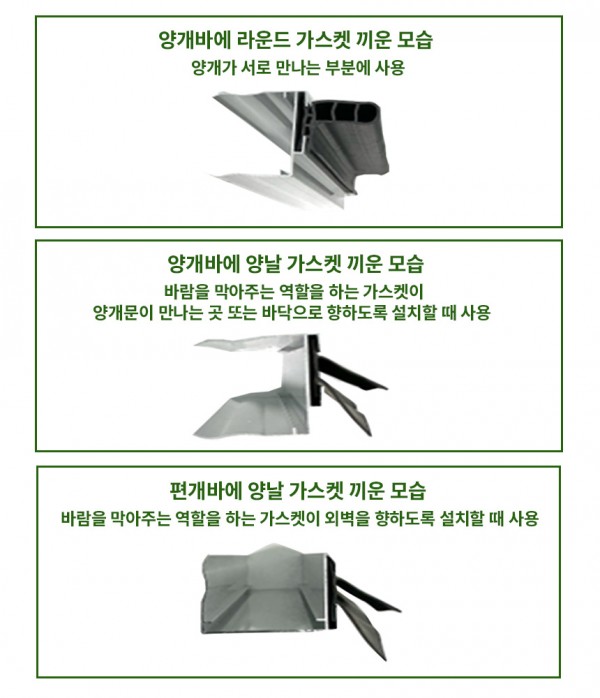 양개바에 라운드 가스켓 끼운 모습
양개가 서로 만나는 부분에 사용

양개바에 양날 가스켓 끼운 모습
바람을 막아주는 역할을 하는 가스켓이
양개문이 만나는 곳 또는 바닥으로 향하도록 설치할 때 사용

편개바에 양날 가스켓 끼운 모습
바람을 막아주는 역할을 하는 가스켓이 외벽을 향하도록 설치할 때 사용