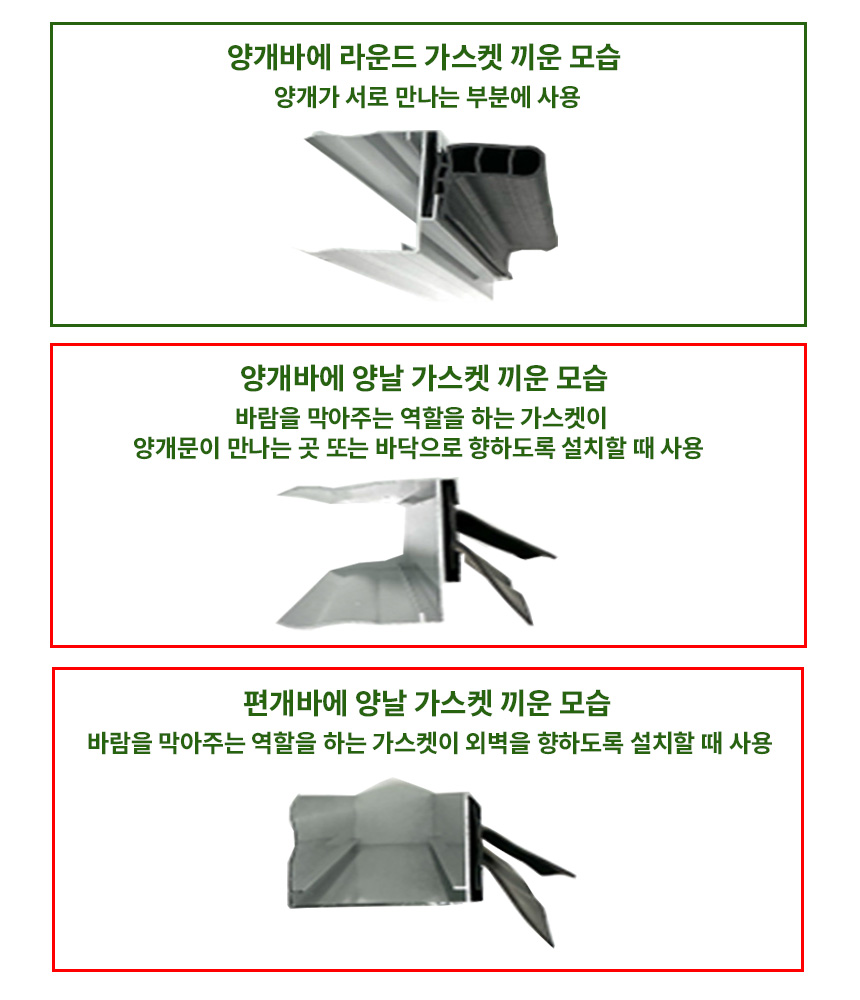 양개바에 라운드 가스켓 끼운 모습
양개가 서로 만나는 부분에 사용

양개바에 양날 가스켓 끼운 모습
바람을 막아주는 역할을 하는 가스켓이
양개문이 만나는 곳 또는 바닥으로 향하도록 설치할 때 사용

편개바에 양날 가스켓 끼운 모습
바람을 막아주는 역할을 하는 가스켓이 외벽을 향하도록 설치할 때 사용