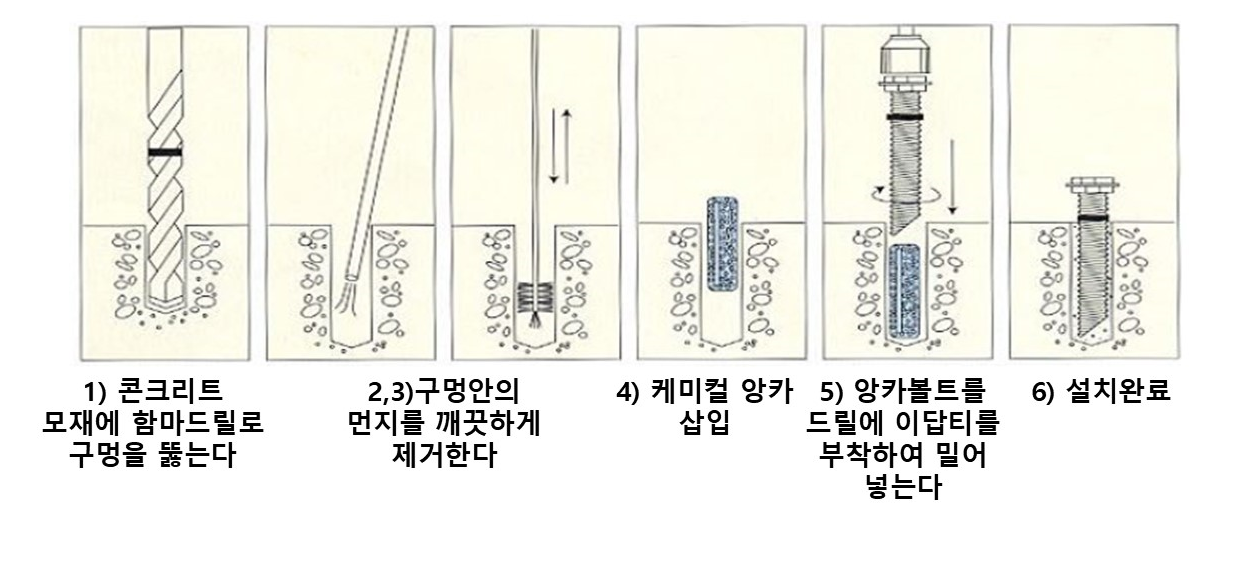 1) 콘크리트 모재에 함마드릴로 구멍을 뚫는다

2,3)구멍안의 먼지를 깨끗하게 제거한다

4) 케미컬 앙카 삽입

5) 앙카볼트를 드릴에 이답티를 부착하여 밀어 넣는다

6) 설치완료