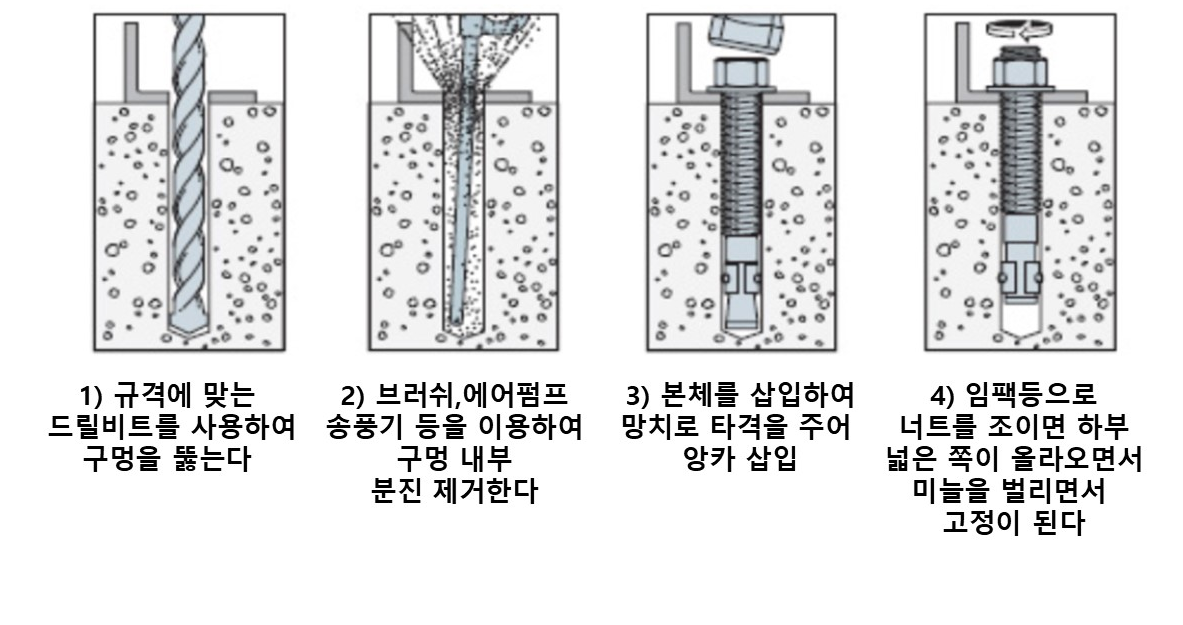 1) 규격에 맞는 드릴비트를 사용하여 구멍을 뚫는다

2) 브러쉬,에어펌프 송풍기 등을 이용하여 구멍 내부 분진 제거한다

3) 본체를 삽입하여 망치로 타격을 주어 앙카 삽입

4) 임팩등으로 너트를 조이면 하부 넓은 쪽이 올라오면서 미늘을 벌리면서 고정이 된다