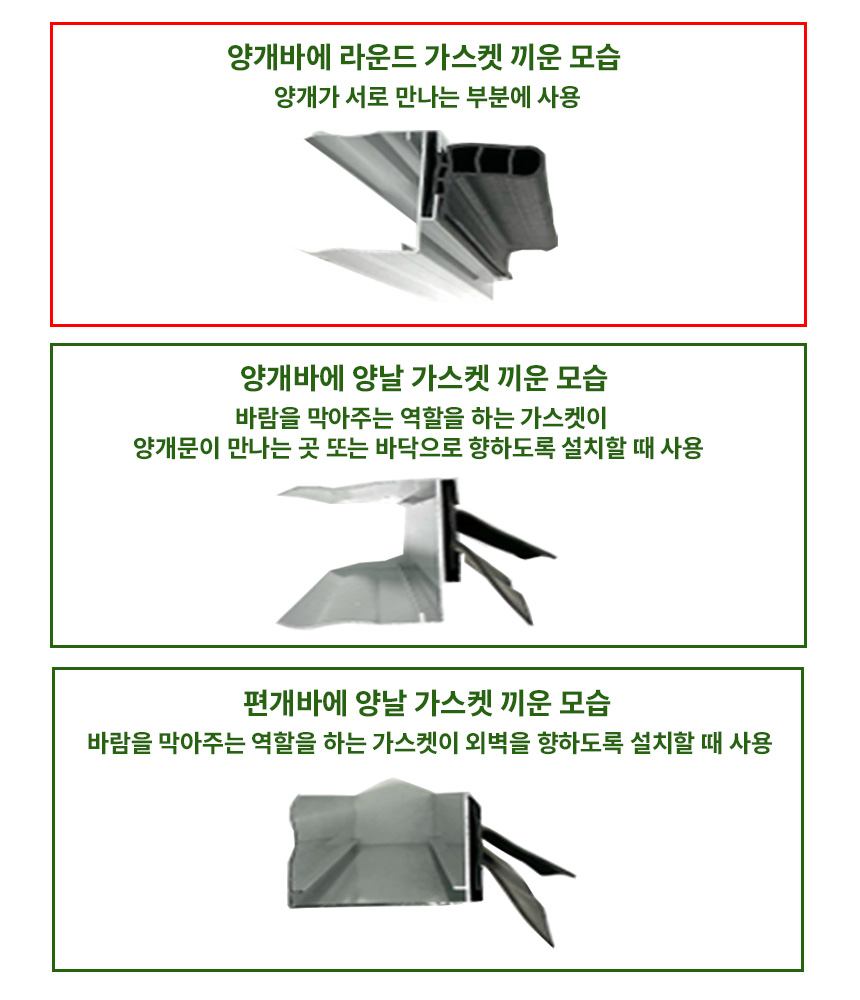 양개바에 라운드 가스켓 끼운 모습
양개가 서로 만나는 부분에 사용

양개바에 양날 가스켓 끼운 모습
바람을 막아주는 역할을 하는 가스켓이
양개문이 만나는 곳 또는 바닥으로 향하도록 설치할 때 사용

편개바에 양날 가스켓 끼운 모습
바람을 막아주는 역할을 하는 가스켓이 외벽을 향하도록 설치할 때 사용