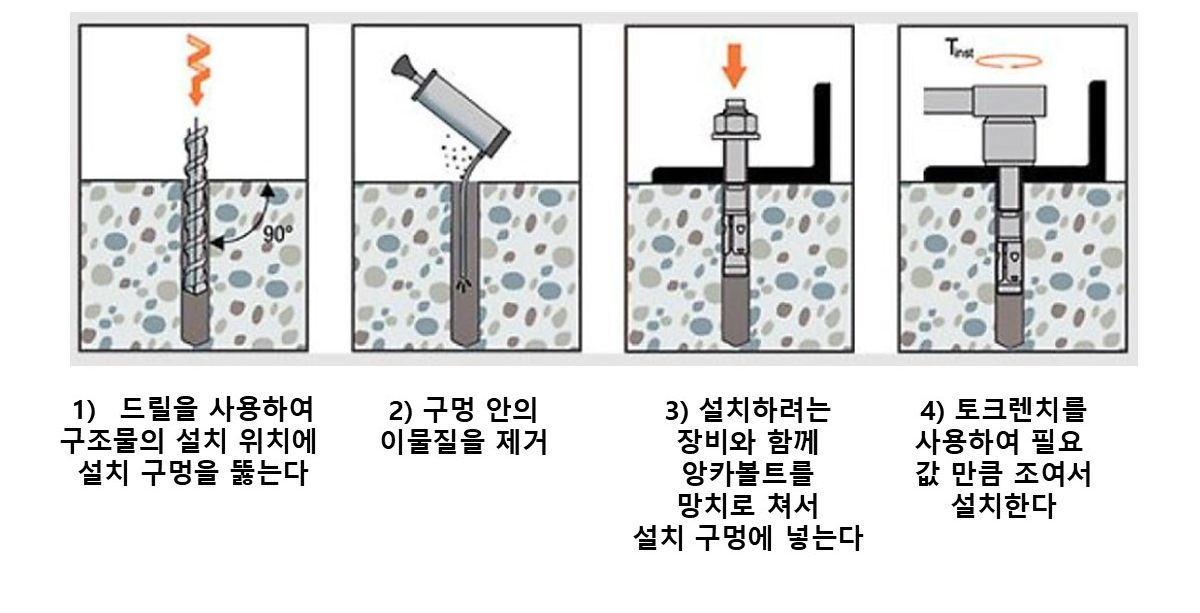 90°

$T_{inst}$

1) 드릴을 사용하여 구조물의 설치 위치에 설치 구멍을 뚫는다

2) 구멍 안의 이물질을 제거

3) 설치하려는 장비와 함께 앙카볼트를 망치로 쳐서 설치 구멍에 넣는다

4) 토크렌치를 사용하여 필요 값 만큼 조여서 설치한다