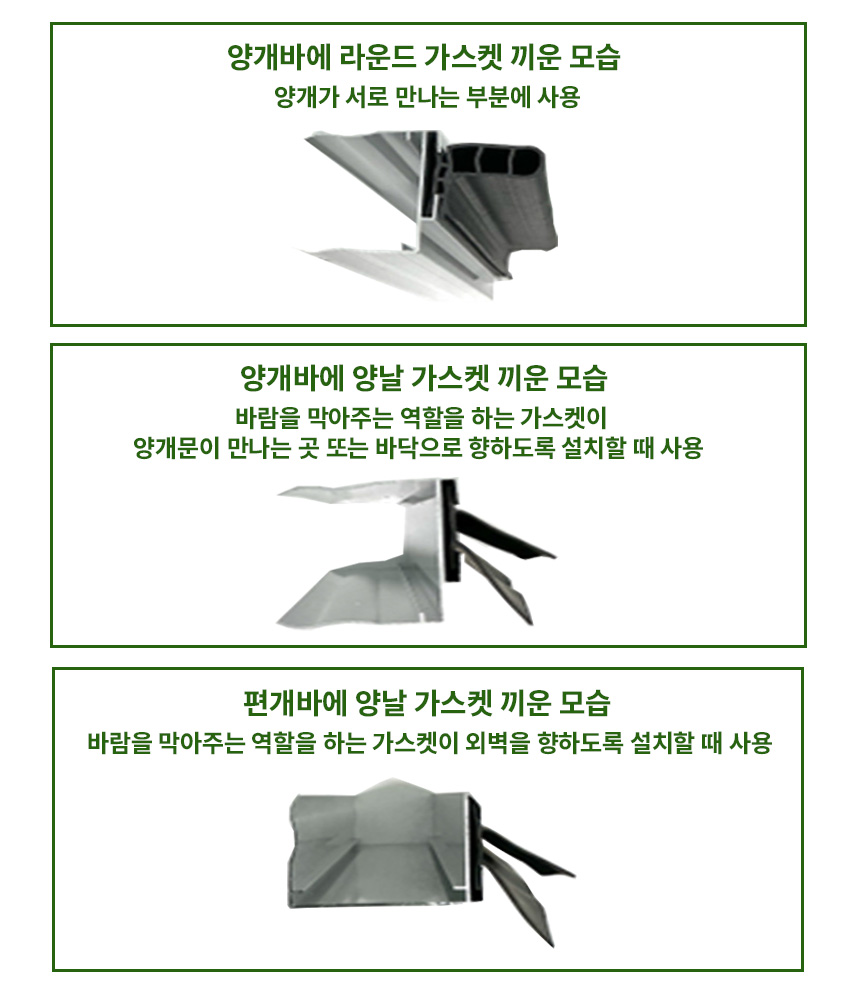 양개바에 라운드 가스켓 끼운 모습
양개가 서로 만나는 부분에 사용

양개바에 양날 가스켓 끼운 모습
바람을 막아주는 역할을 하는 가스켓이
양개문이 만나는 곳 또는 바닥으로 향하도록 설치할 때 사용

편개바에 양날 가스켓 끼운 모습
바람을 막아주는 역할을 하는 가스켓이 외벽을 향하도록 설치할 때 사용