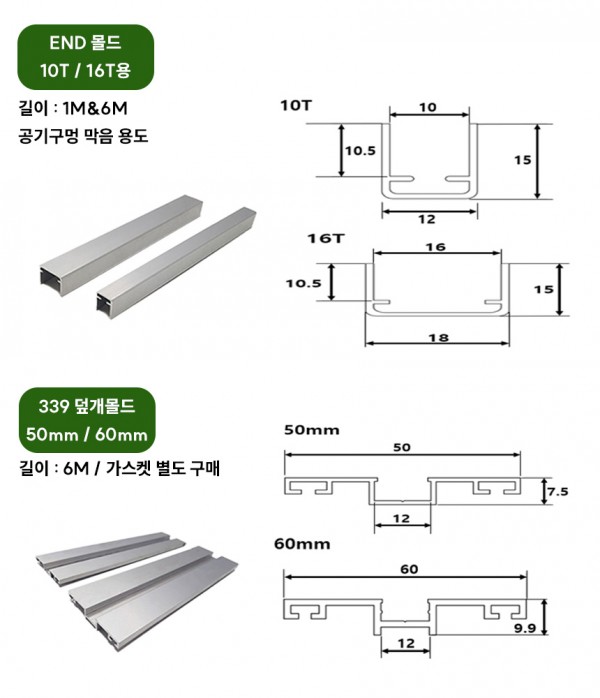 END 몰드
10T / 16T용

길이 : 1M&6M
공기구멍 막음 용도

10T
10
10.5
15
12

16T
16
10.5
15
18

339 덮개몰드
50mm / 60mm

길이 : 6M / 가스켓 별도 구매

50mm
50
7.5
12

60mm
60
9.9
12