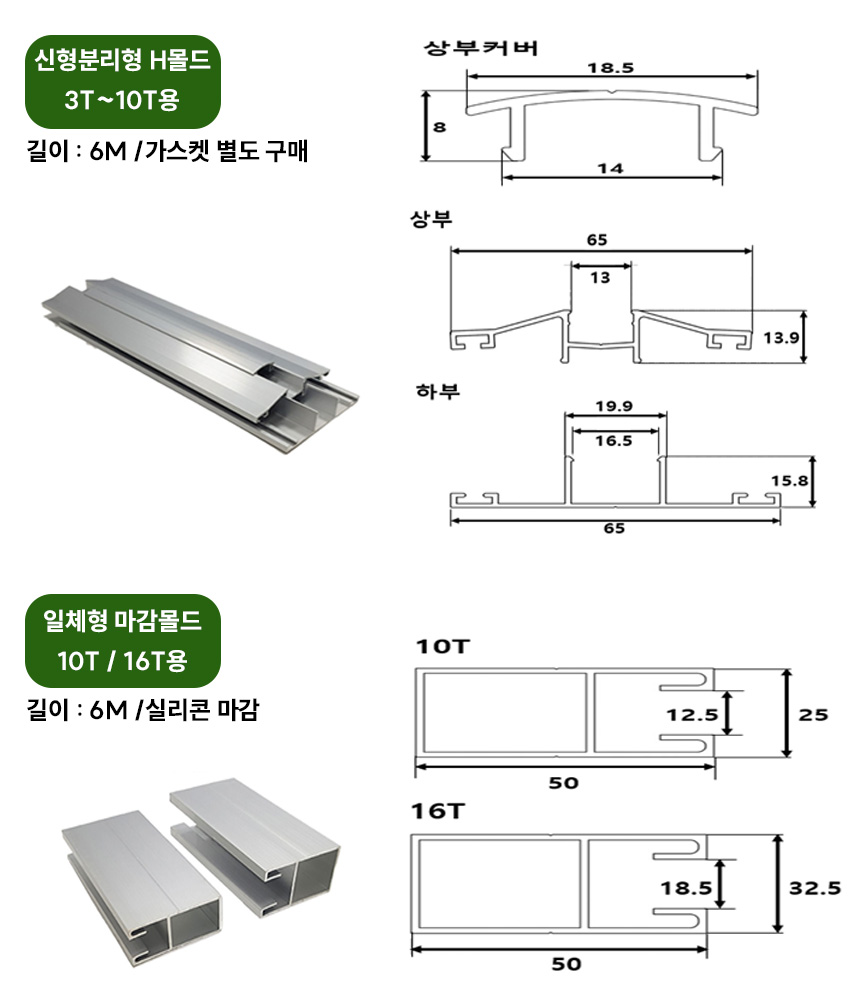 신형분리형 H몰드
3T~10T용

길이 : 6M /가스켓 별도 구매

상부커버
18.5
8
14

상부
65
13
13.9

하부
19.9
16.5
15.8
65

일체형 마감몰드
10T / 16T용

길이 : 6M /실리콘 마감

10T
12.5
25
50

16T
18.5
32.5
50