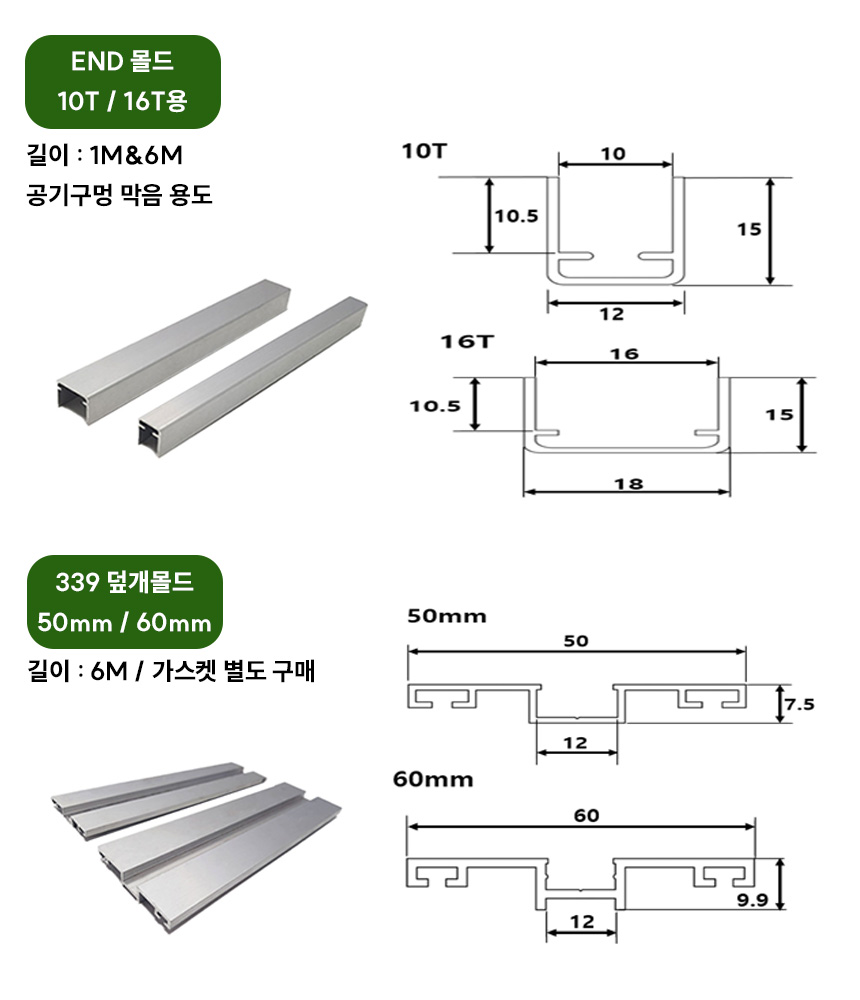 END 몰드
10T / 16T용

길이 : 1M&6M
공기구멍 막음 용도

10T
10
10.5
15
12

16T
16
10.5
15
18

339 덮개몰드
50mm / 60mm

길이 : 6M / 가스켓 별도 구매

50mm
50
7.5
12

60mm
60
9.9
12